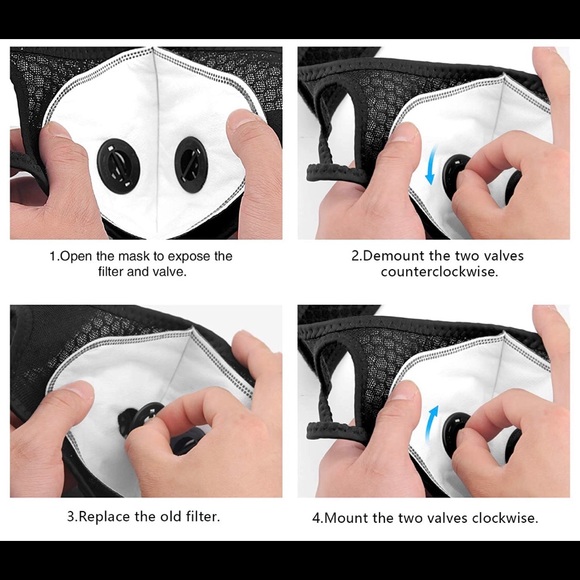 1.Open the mask to expose the filter and valve.

2.Demount the two valves counterclockwise.

3.Replace the old filter.

4.Mount the two valves clockwise.